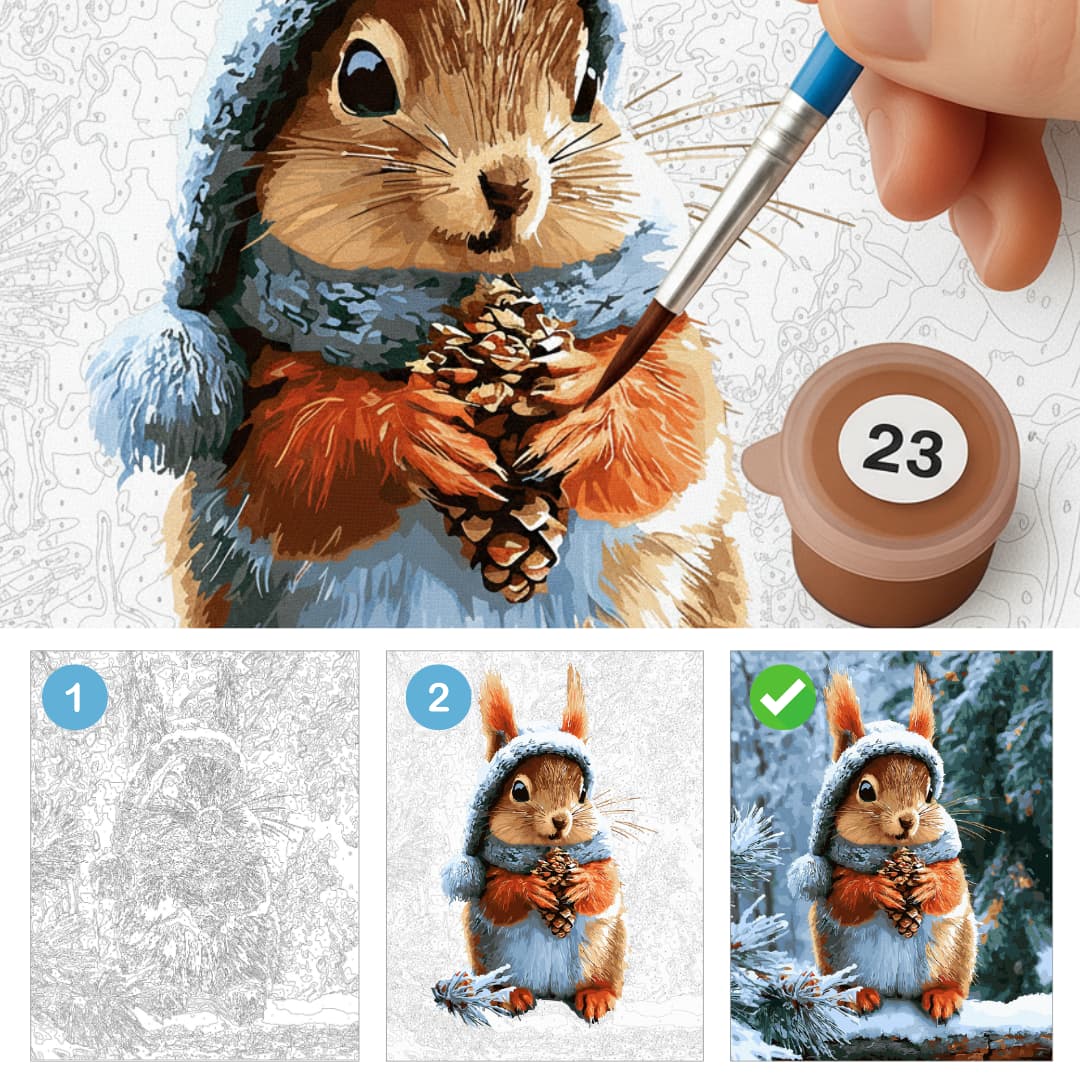 23

1

2