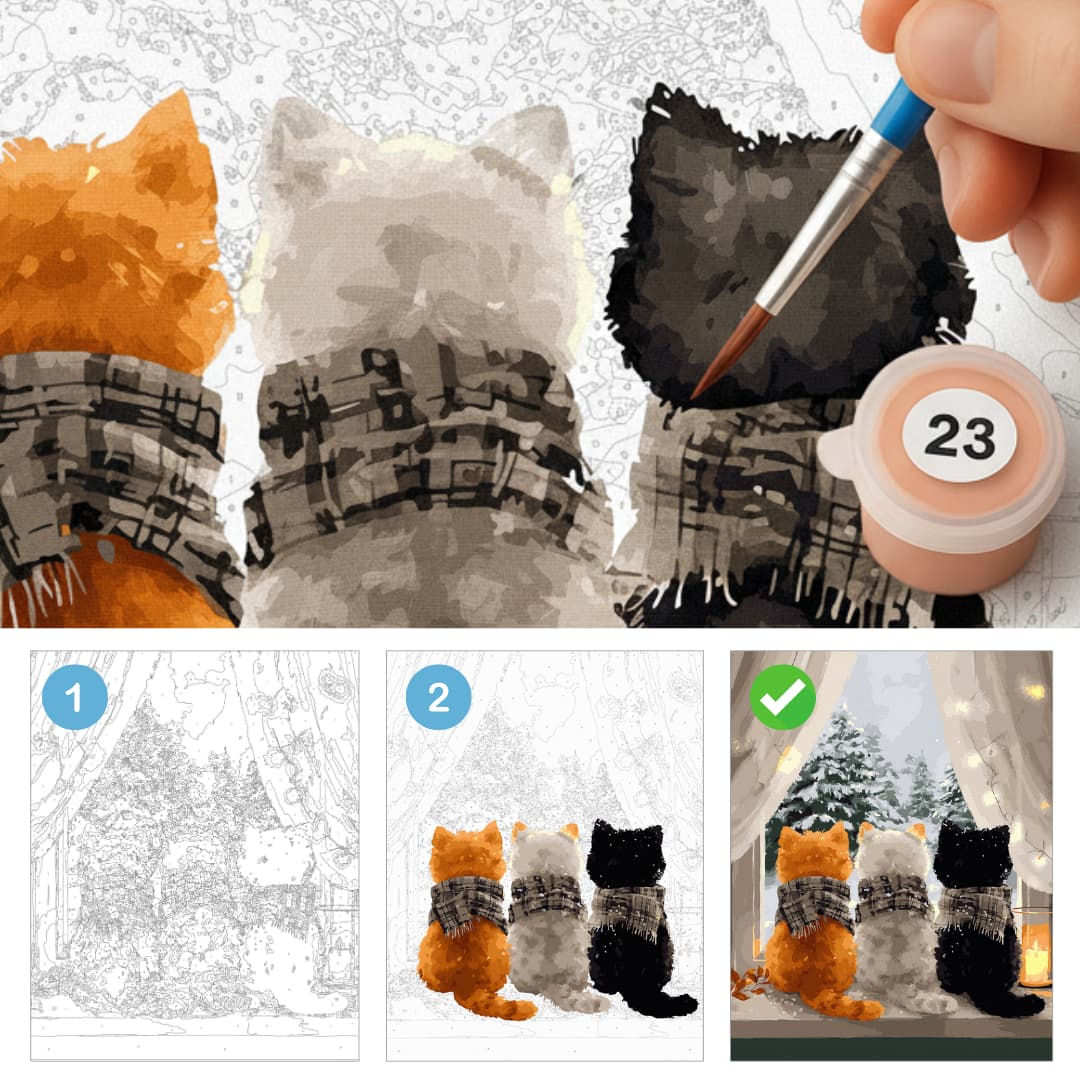 23

1

2