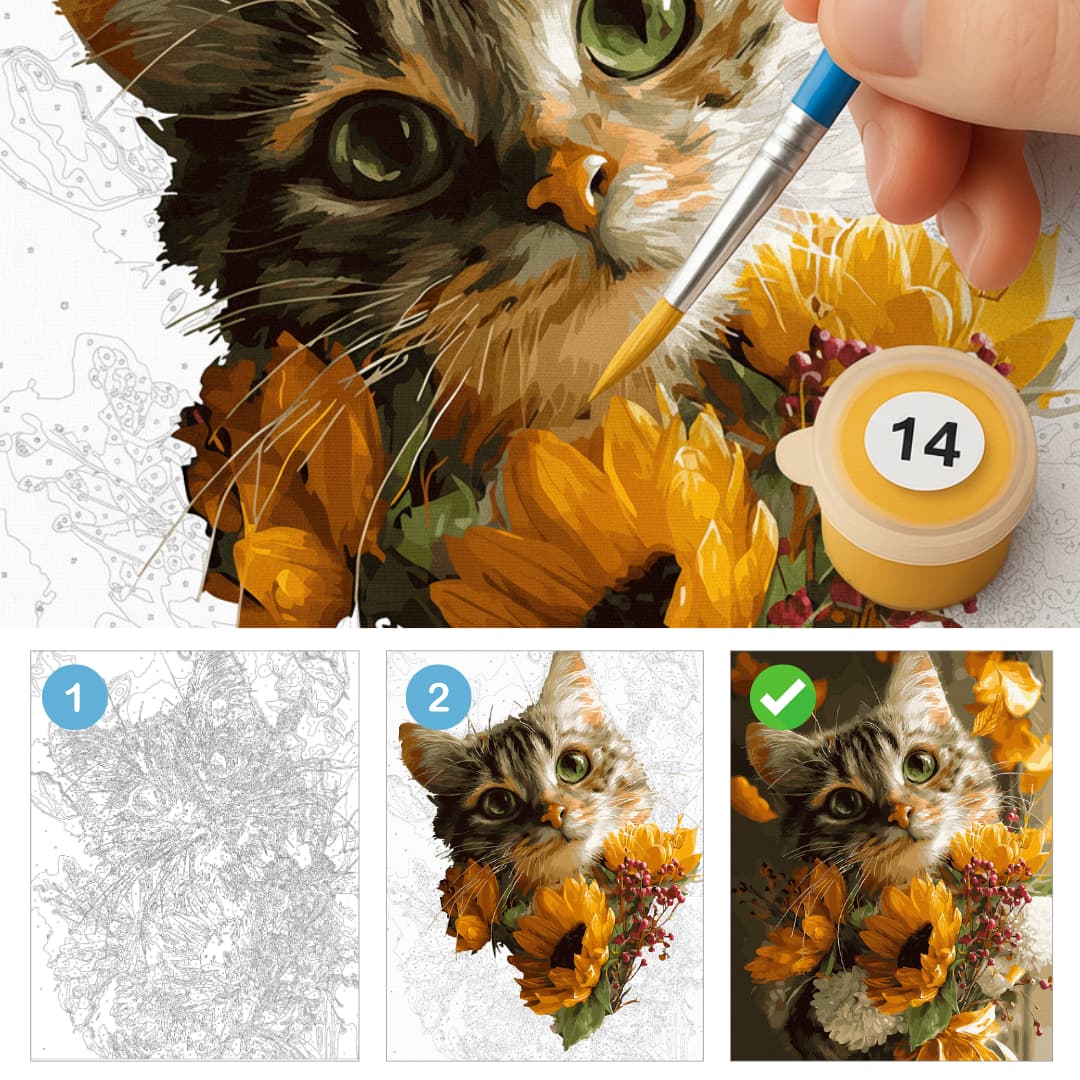 14

1

2