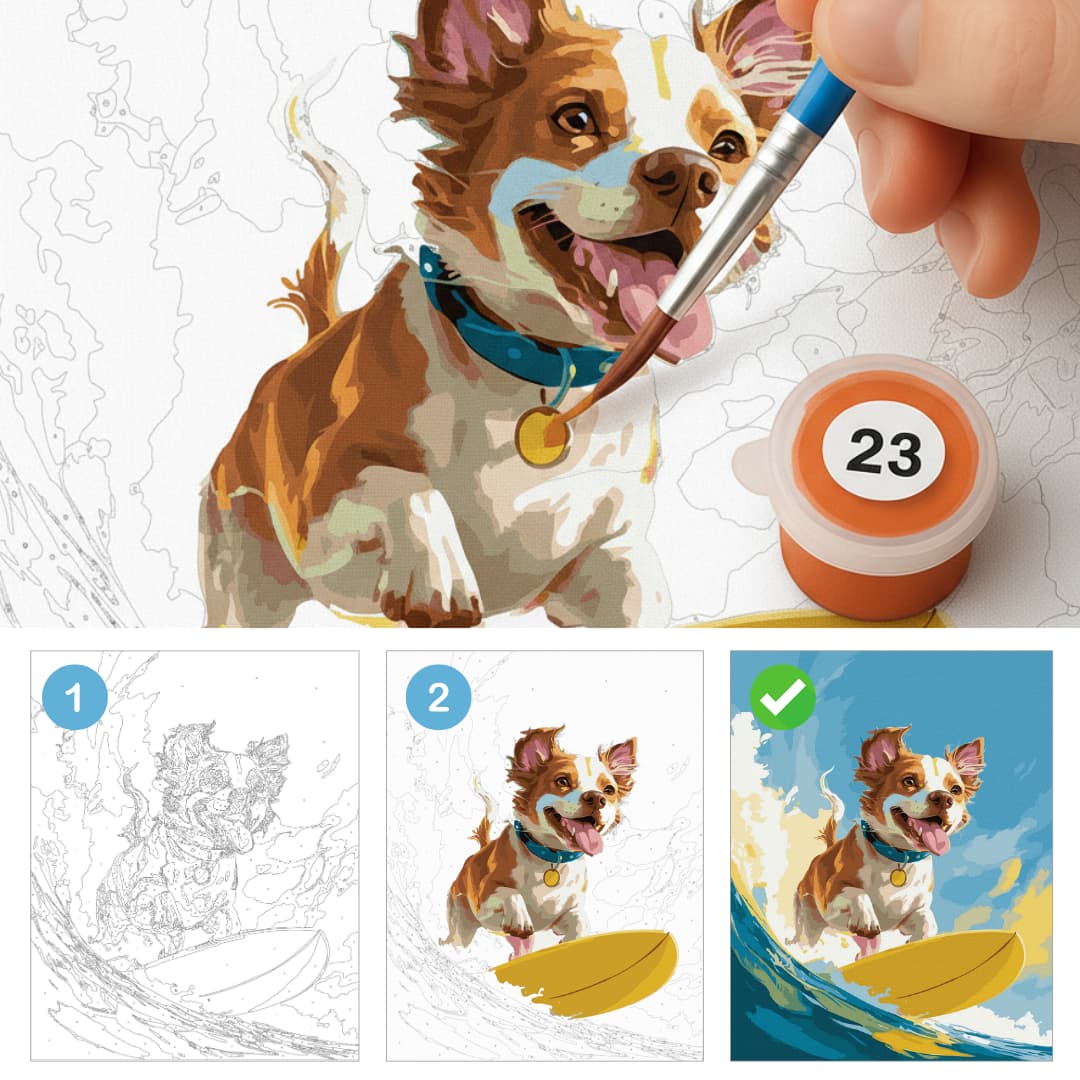 23

1

2